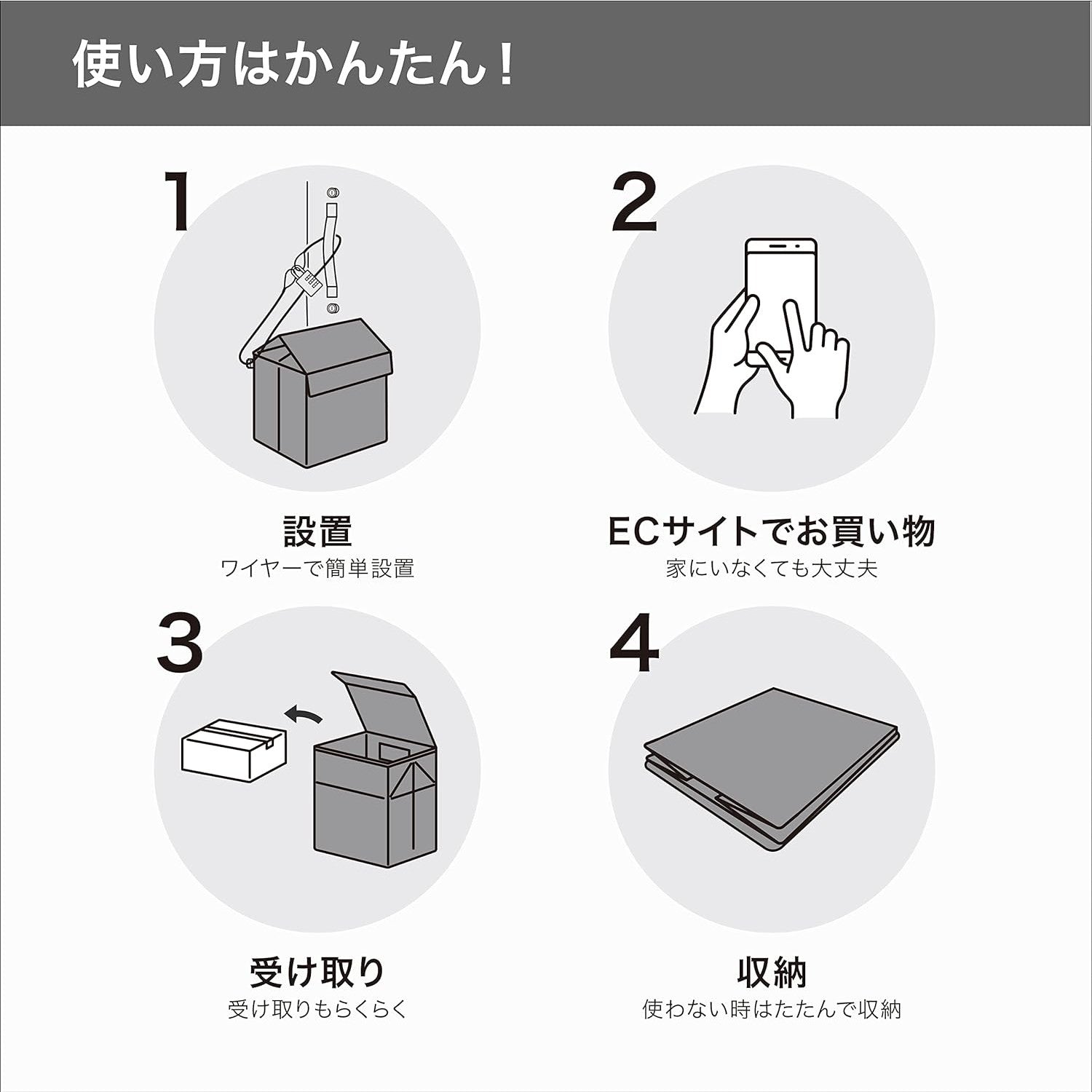 使い方はかんたん！

1

設置
ワイヤーで簡単設置

2

ECサイトでお買い物
家にいなくても大丈夫

3

受け取り
受け取りもらくらく

4

収納
使わない時はたたんで収納