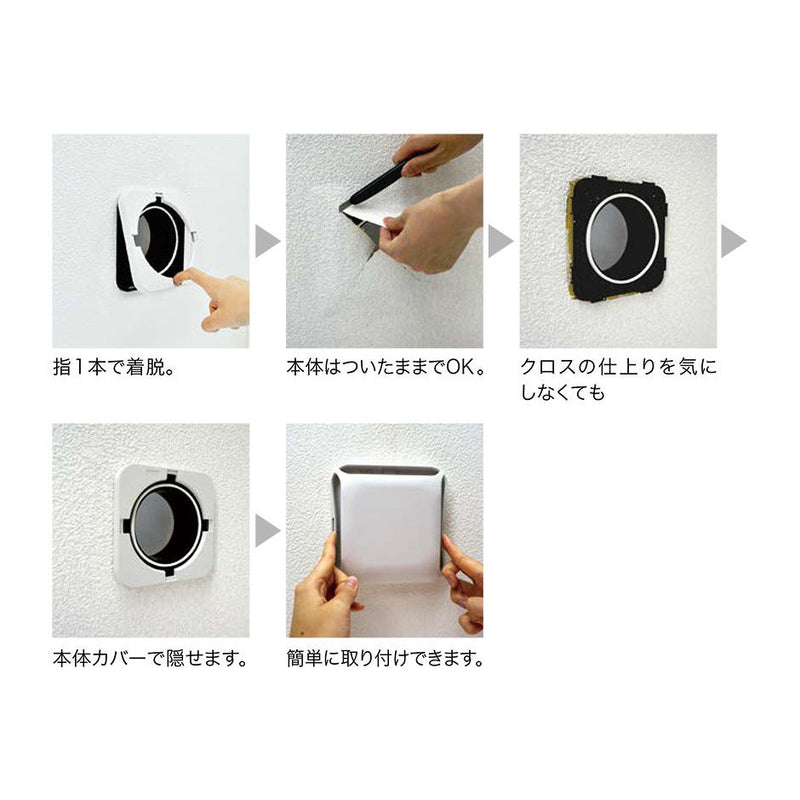 指１本で着脱。

本体はついたままでOK。

クロスの仕上りを気にしなくても

本体カバーで隠せます。

簡単に取り付けできます。