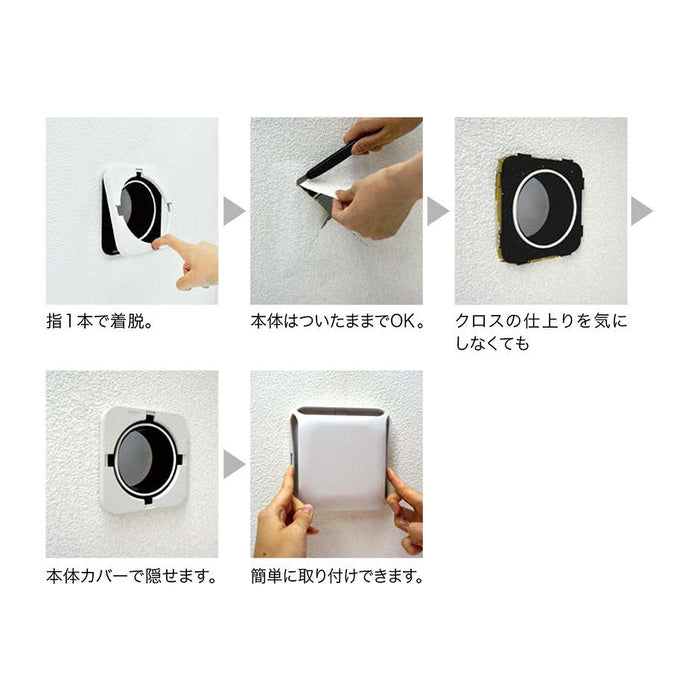 指１本で着脱。

本体はついたままでOK。

クロスの仕上りを気にしなくても

本体カバーで隠せます。

簡単に取り付けできます。