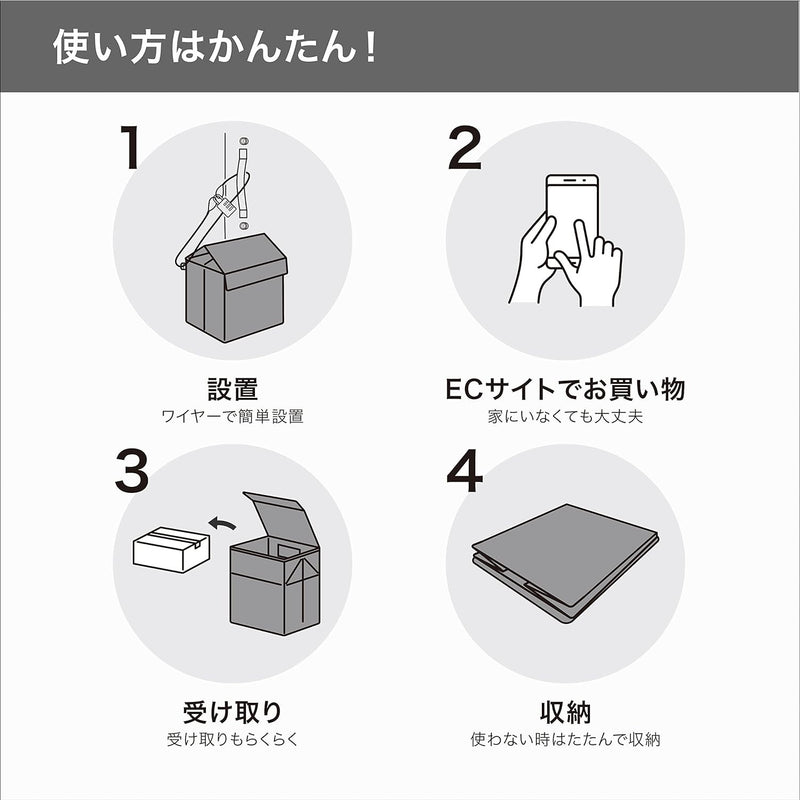 使い方はかんたん！

1

設置
ワイヤーで簡単設置

2

ECサイトでお買い物
家にいなくても大丈夫

3

受け取り
受け取りもらくらく

4

収納
使わない時はたたんで収納