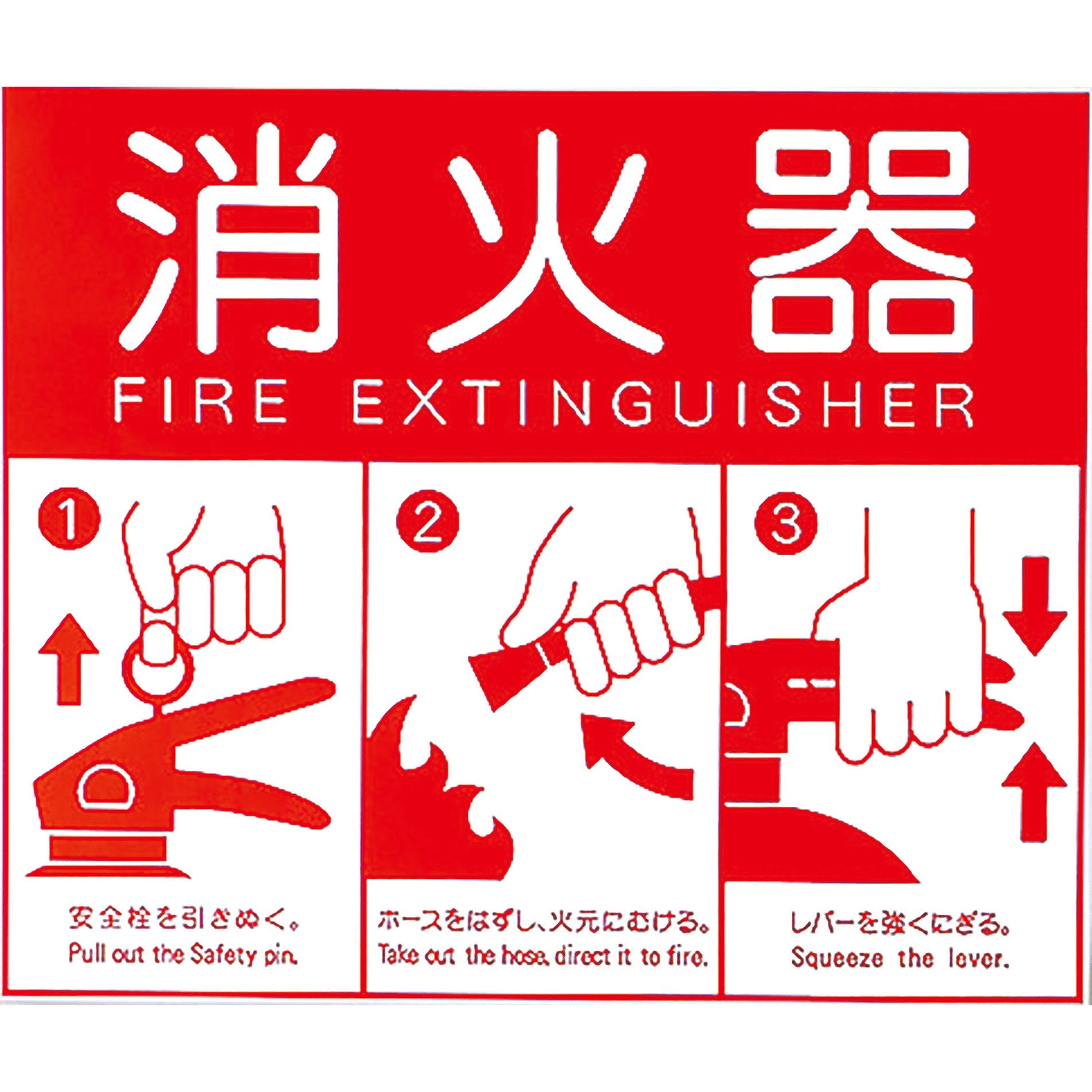 消火器
FIRE EXTINGUISHER

①
安全栓を引きぬく。
Pull out the Safety pin.

②
ホースをはずし、火元にむける。
Take out the hose, direct it to fire.

③
レバーを強くにぎる。
Squeeze the lever.