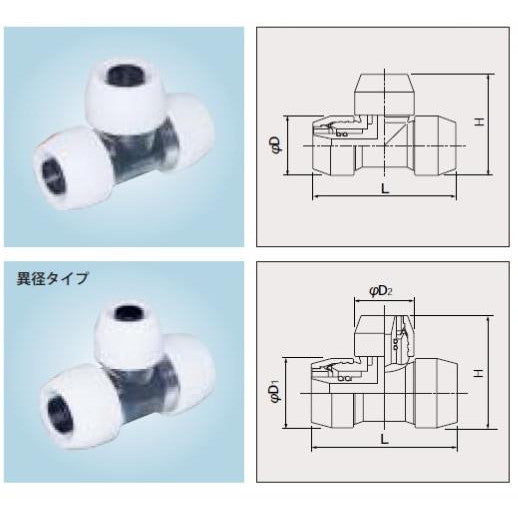 $\varphi D$

H

L

異径タイプ

$\varphi D_2$

$\varphi D_1$

H

L