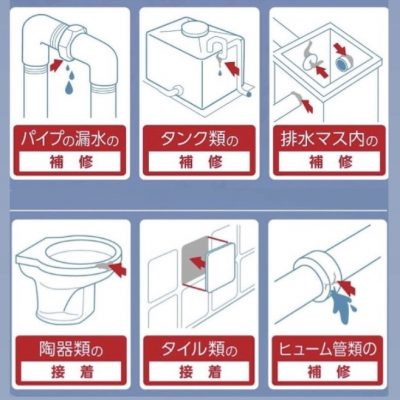 パイプの漏水の
補 修

タンク類の
補 修

排水マス内の
補 修

陶器類の
接 着

タイル類の
接 着

ヒューム管類の
補 修