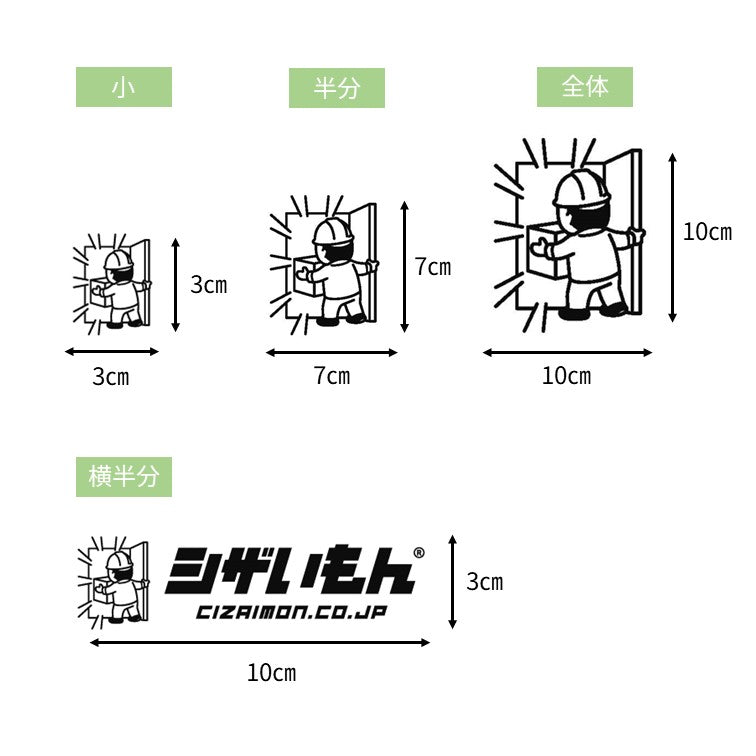 小

3cm

3cm

半分

7cm

7cm

全体

10cm

10cm

横半分

シザいもん®
CIZAIMON.CO.JP

3cm

10cm