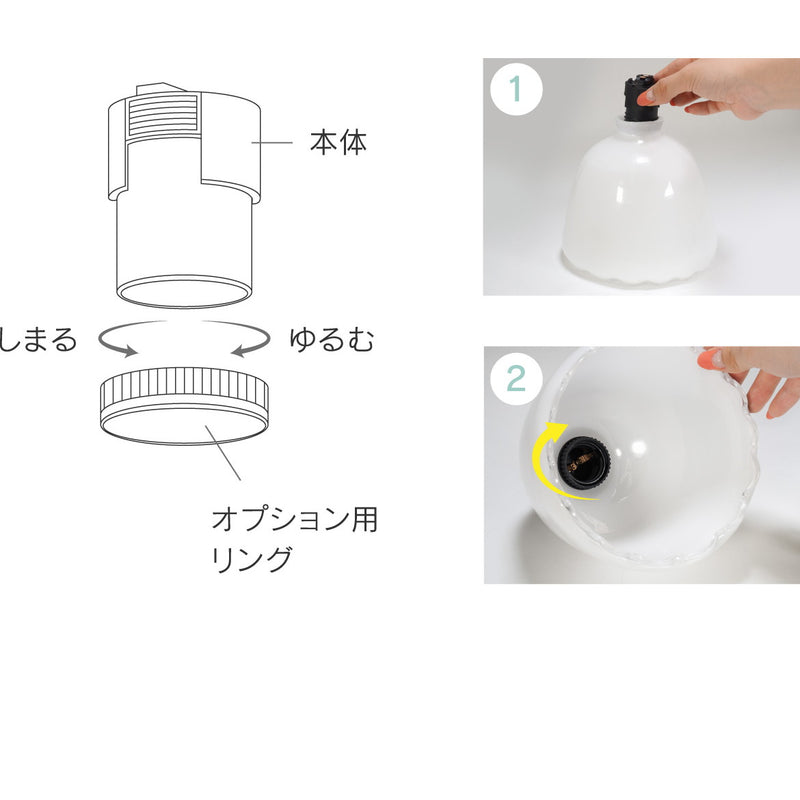 本体

しまる

ゆるむ

オプション用
リング

1

2